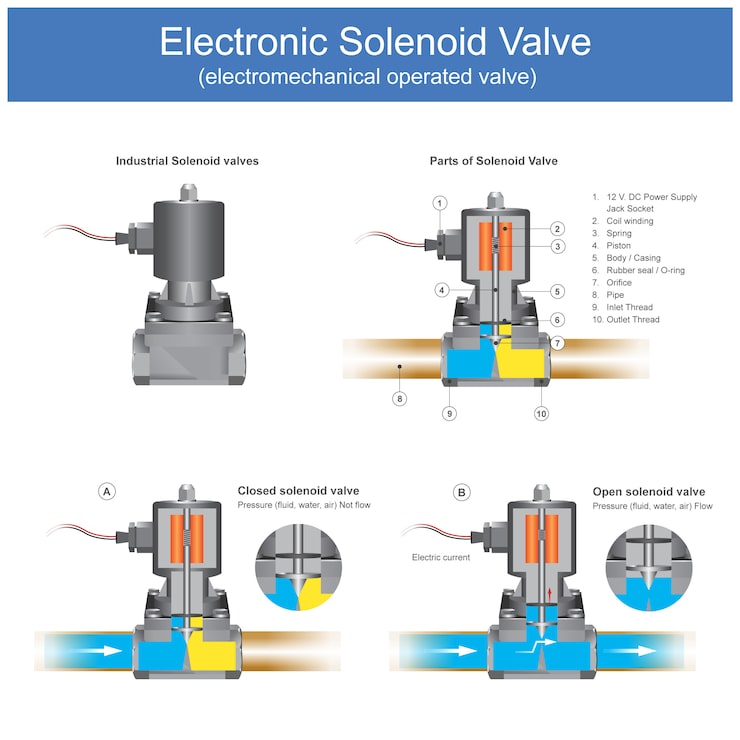 Electronic Solenoid Valve
(electromechanical operated valve)

Industrial Solenoid valves

Parts of Solenoid Valve

1
2
3
4
5
6
7
8
9
10

1. 12 V. DC Power Supply Jack Socket
2. Coil winding
3. Spring
4. Piston
5. Body / Casing
6. Rubber seal / O-ring
7. Orifice
8. Pipe
9. Inlet Thread
10. Outlet Thread

A

Closed solenoid valve
Pressure (fluid, water, air) Not flow

B

Open solenoid valve
Pressure (fluid, water, air) Flow

Electric current